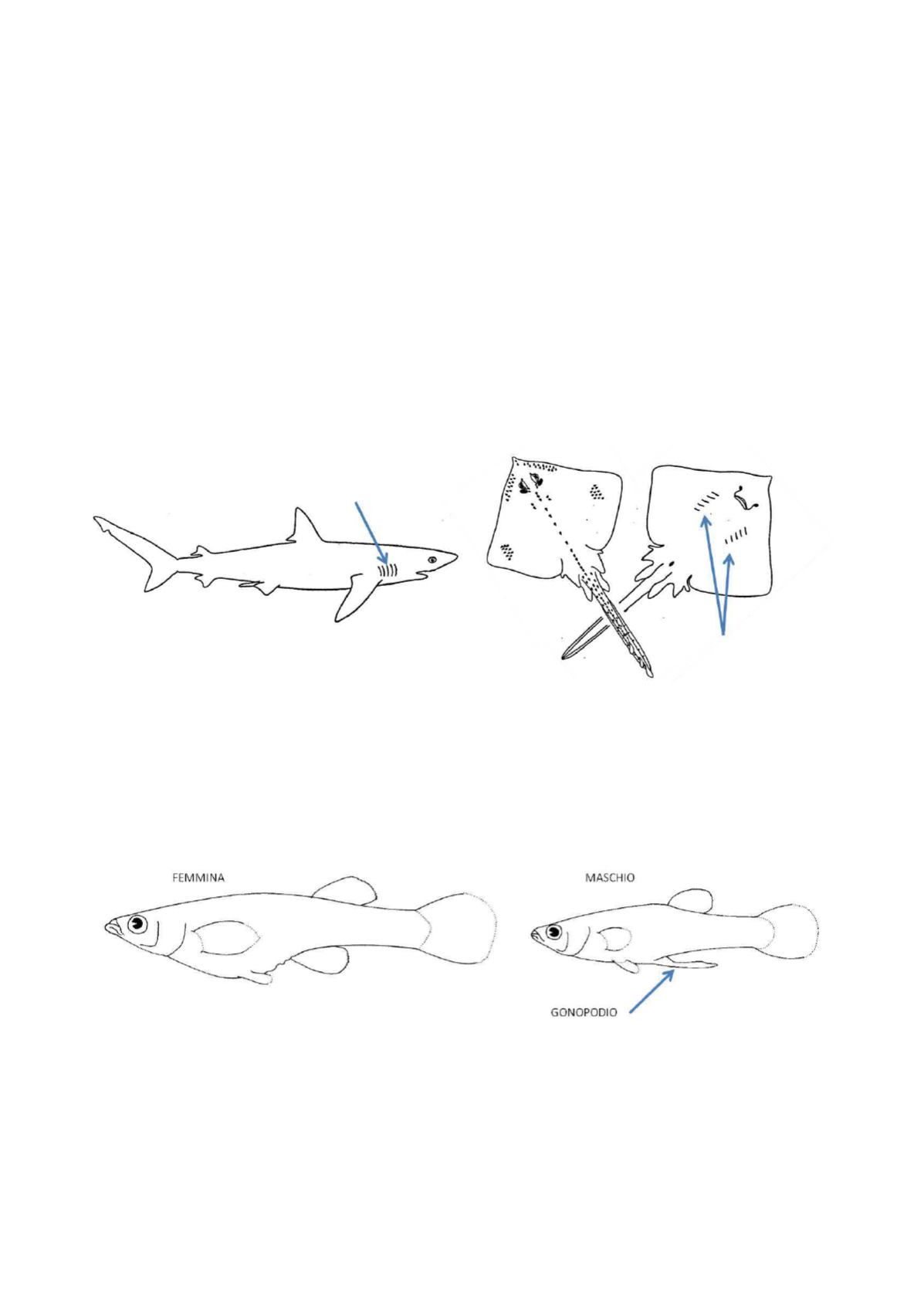 FEMMINA

MASCHIO

GONOPODIO